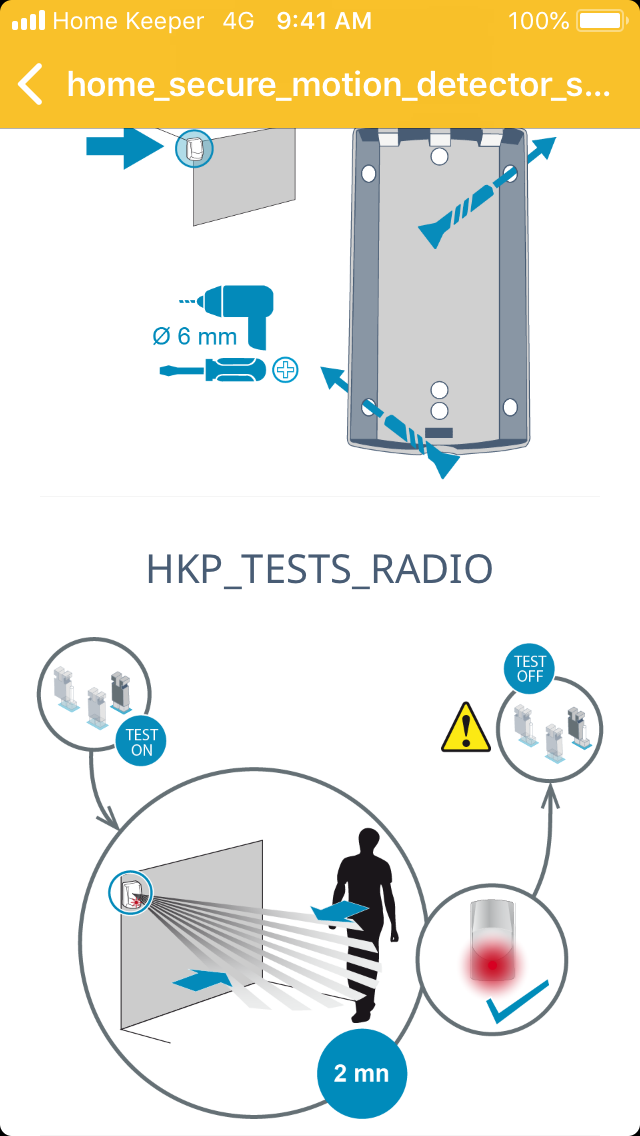 Home Keeper 4G 9:41 AM 100%

home_secure_motion_detector_s...

Ø 6 mm

HKP_TESTS_RADIO

TEST ON

TEST OFF

2 mn